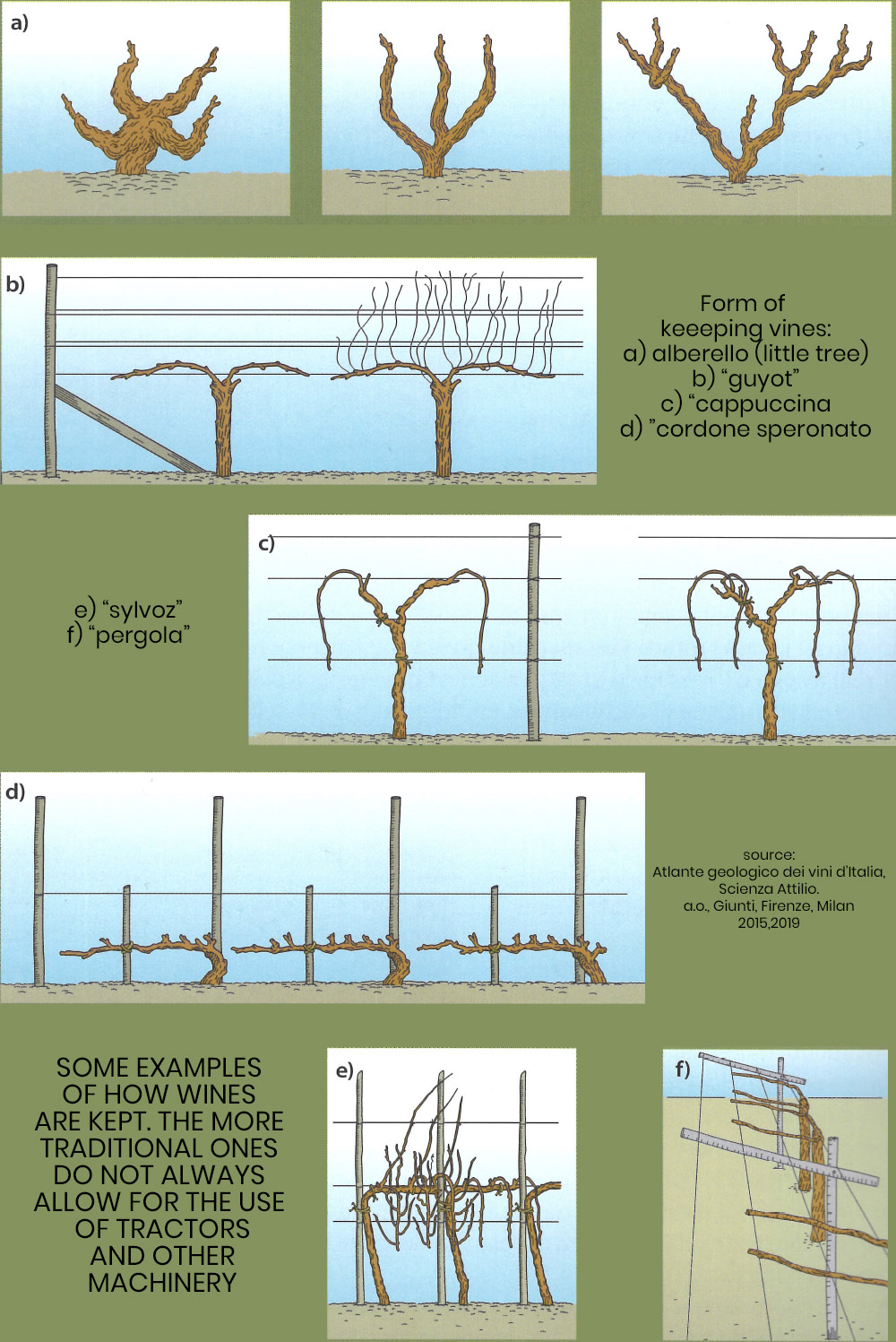 a)

b)

Form of keeeping vines:
a) alberello (little tree)
b) “guyot”
c) “cappuccina
d) ”cordone speronato

c)

e) “sylvoz”
f) “pergola”

d)

source:
Atlante geologico dei vini d'Italia, Scienza Attilio.
a.o., Giunti, Firenze, Milan
2015,2019

SOME EXAMPLES OF HOW WINES ARE KEPT. THE MORE TRADITIONAL ONES DO NOT ALWAYS ALLOW FOR THE USE OF TRACTORS AND OTHER MACHINERY

e)

f)